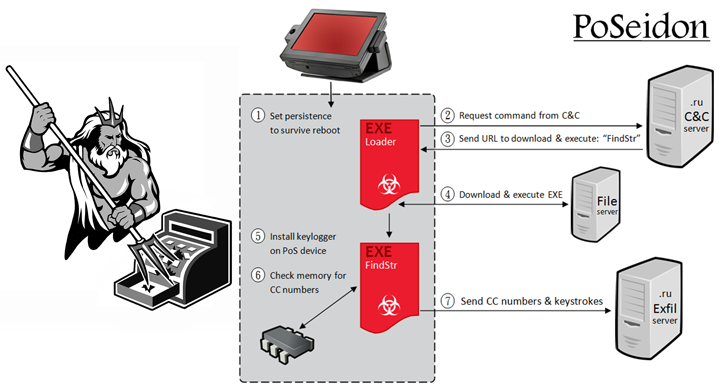 PoSeidon

① Set persistence to survive reboot

EXE
Loader

② Request command from C&C

③ Send URL to download & execute: "FindStr"

.ru
C&C
server

④ Download & execute EXE

File
server

⑤ Install keylogger on PoS device

⑥ Check memory for CC numbers

EXE
FindStr

⑦ Send CC numbers & keystrokes

.ru
Exfil
server